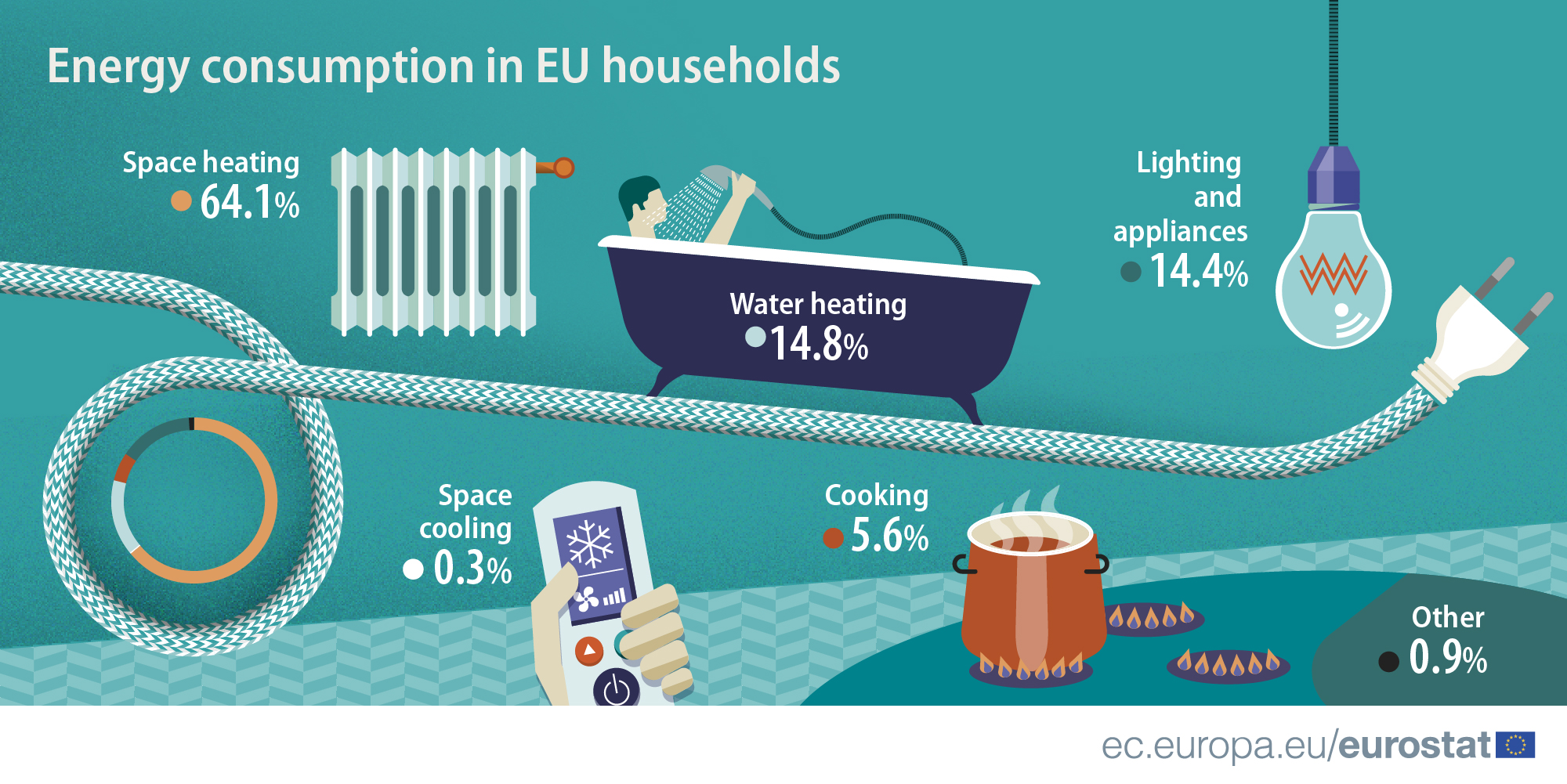 Energy consumption in EU households

Space heating
64.1%

Water heating
14.8%

Lighting and appliances
14.4%

Space cooling
0.3%

Cooking
5.6%

Other
0.9%

ec.europa.eu/eurostat